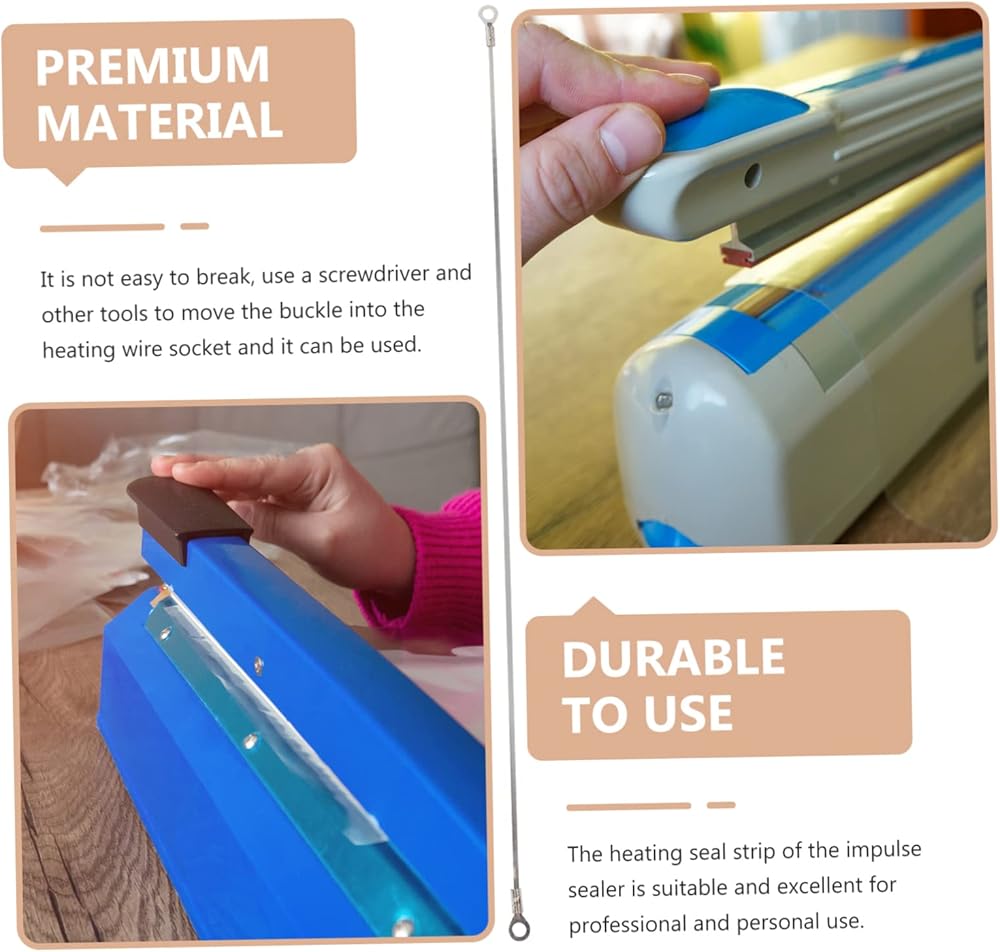 PREMIUM MATERIAL

It is not easy to break, use a screwdriver and other tools to move the buckle into the heating wire socket and it can be used.

DURABLE TO USE

The heating seal strip of the impulse sealer is suitable and excellent for professional and personal use.