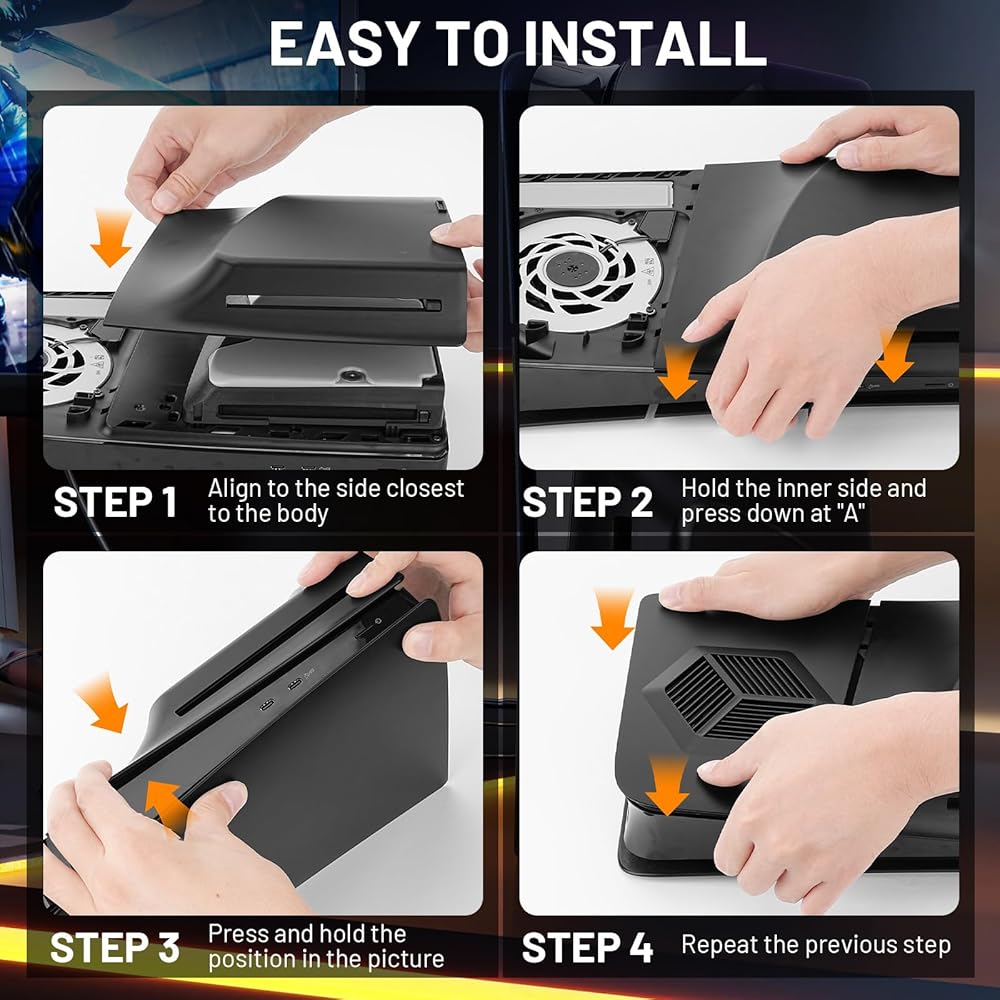 EASY TO INSTALL

STEP 1 Align to the side closest to the body

STEP 2 Hold the inner side and press down at "A"

STEP 3 Press and hold the position in the picture

STEP 4 Repeat the previous step