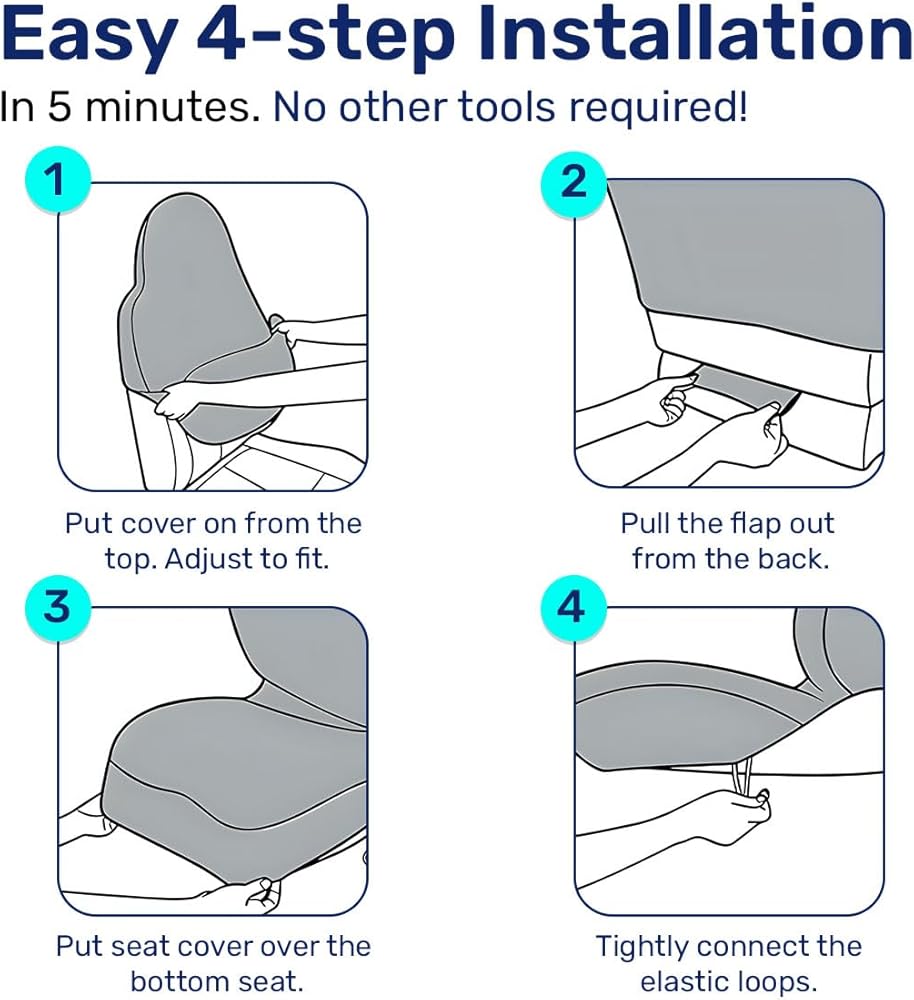 Easy 4-step Installation

In 5 minutes. No other tools required!

1

Put cover on from the top. Adjust to fit.

2

Pull the flap out from the back.

3

Put seat cover over the bottom seat.

4

Tightly connect the elastic loops.