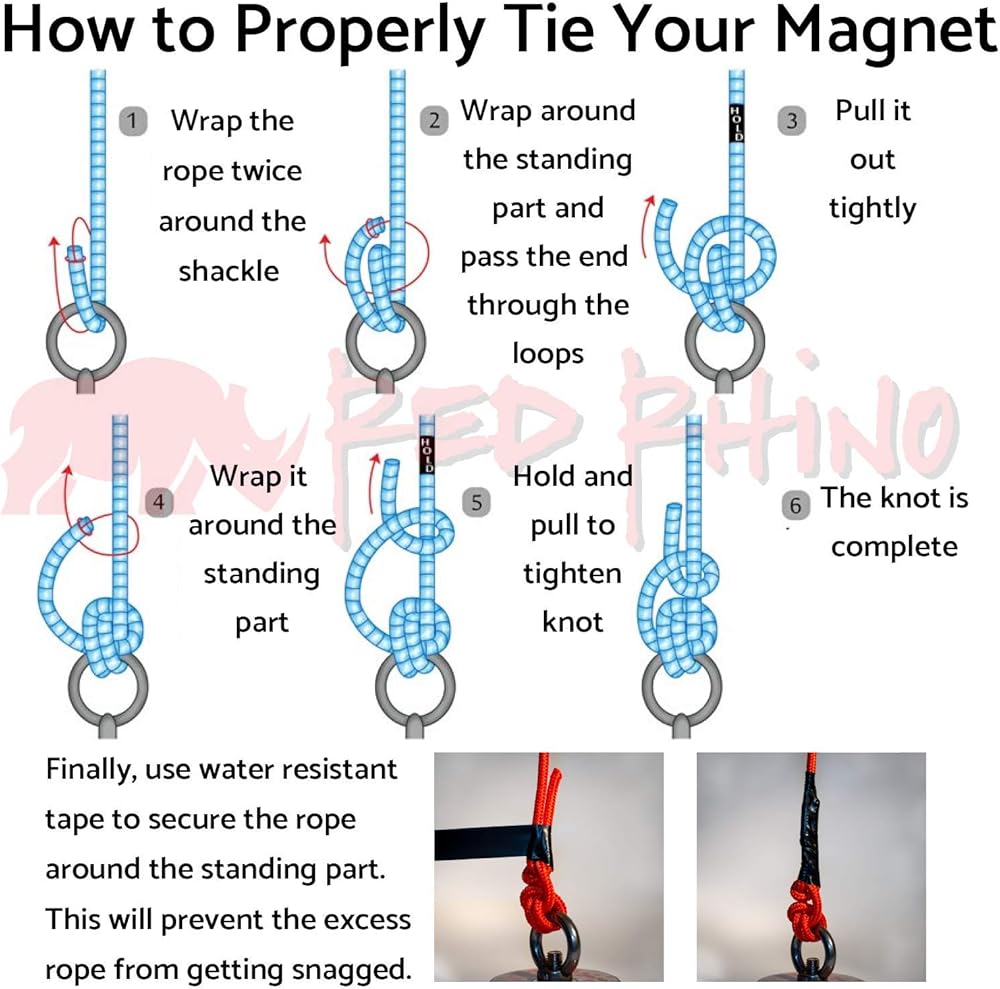 How to Properly Tie Your Magnet

1 Wrap the rope twice around the shackle

2 Wrap around the standing part and pass the end through the loops

HOLD

3 Pull it out tightly

RED RHINO

4 Wrap it around the standing part

HOLD

5 Hold and pull to tighten knot

6 The knot is complete

Finally, use water resistant tape to secure the rope around the standing part. This will prevent the excess rope from getting snagged.