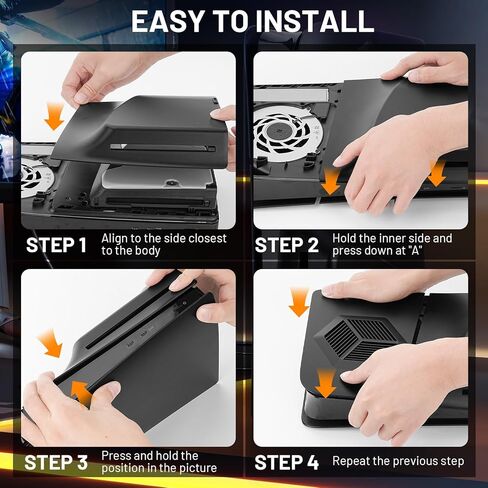 EASY TO INSTALL

STEP 1 Align to the side closest to the body

STEP 2 Hold the inner side and press down at "A"

STEP 3 Press and hold the position in the picture

STEP 4 Repeat the previous step