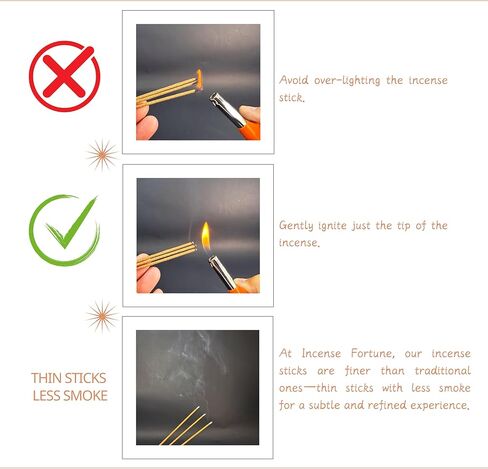 Avoid over-lighting the incense stick.

Gently ignite just the tip of the incense.

THIN STICKS
LESS SMOKE

At Incense Fortune, our incense sticks are finer than traditional ones—thin sticks with less smoke for a subtle and refined experience.