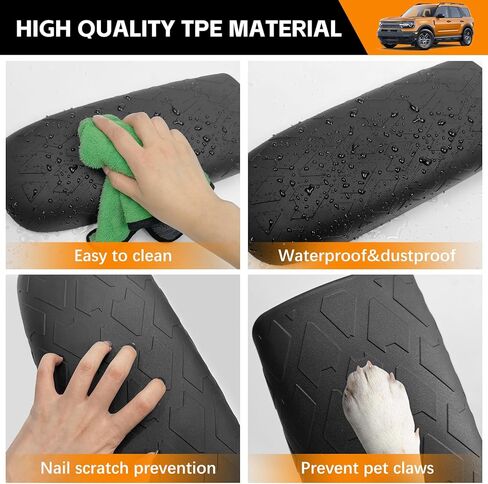 HIGH QUALITY TPE MATERIAL

Easy to clean

Waterproof&dustproof

Nail scratch prevention

Prevent pet claws