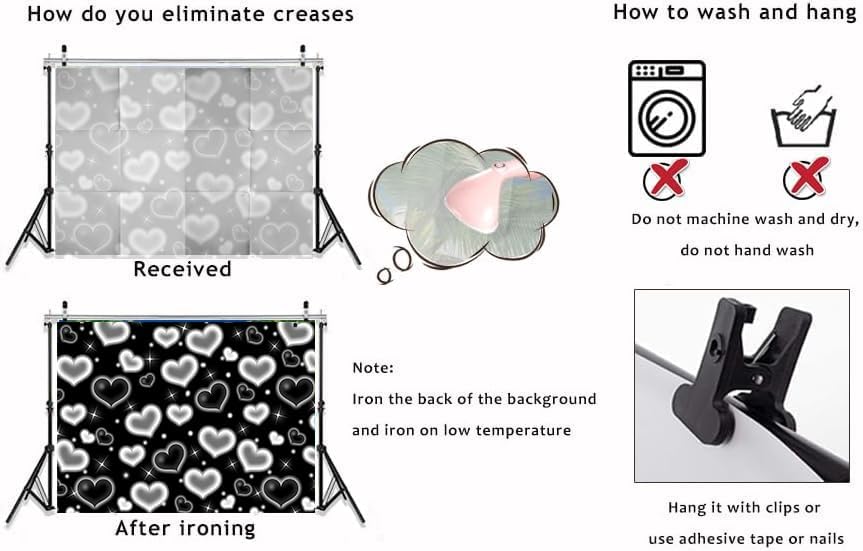 How do you eliminate creases

Received

After ironing

Note:
Iron the back of the background and iron on low temperature

How to wash and hang

Do not machine wash and dry, do not hand wash

Hang it with clips or use adhesive tape or nails