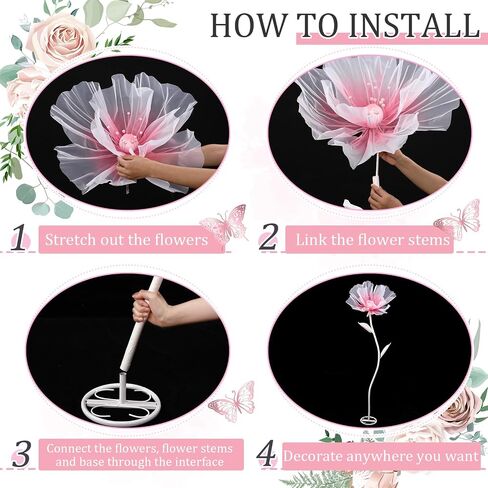 HOW TO INSTALL

1 Stretch out the flowers

2 Link the flower stems

3 Connect the flowers, flower stems and base through the interface

4 Decorate anywhere you want