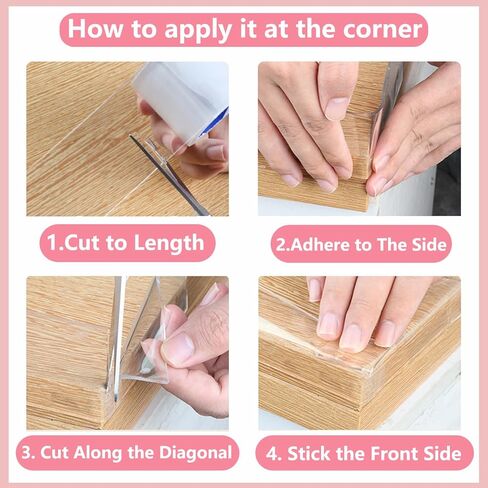 How to apply it at the corner

1.Cut to Length

2.Adhere to The Side

3. Cut Along the Diagonal

4. Stick the Front Side