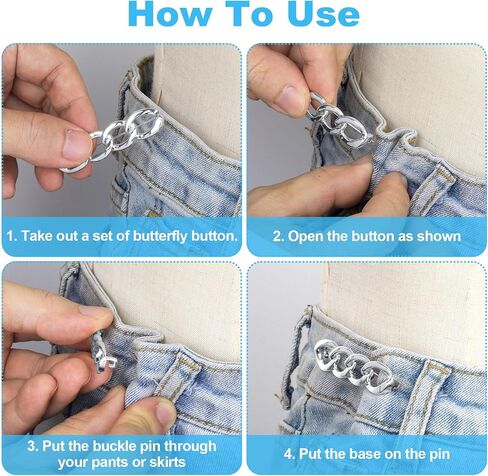 How To Use

1. Take out a set of butterfly button.

2. Open the button as shown

3. Put the buckle pin through your pants or skirts

4. Put the base on the pin