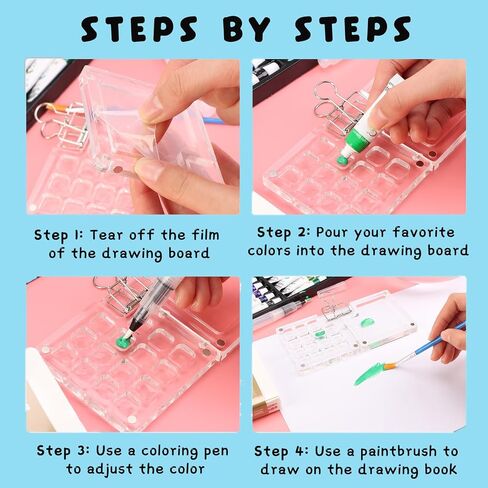 STEPS BY STEPS

Step 1: Tear off the film of the drawing board

Step 2: Pour your favorite colors into the drawing board

Step 3: Use a coloring pen to adjust the color

Step 4: Use a paintbrush to draw on the drawing book