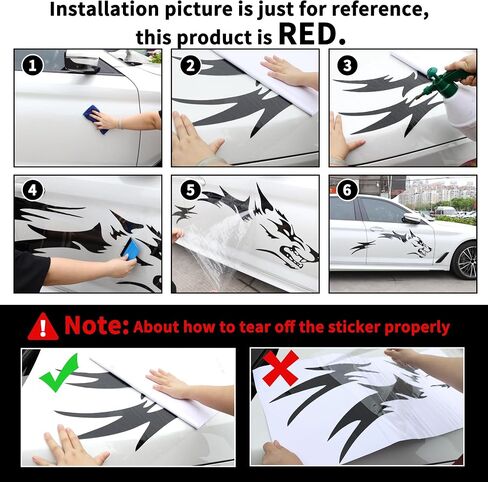 Installation picture is just for reference, this product is RED.

1

2

3

4

5

6

Note: About how to tear off the sticker properly