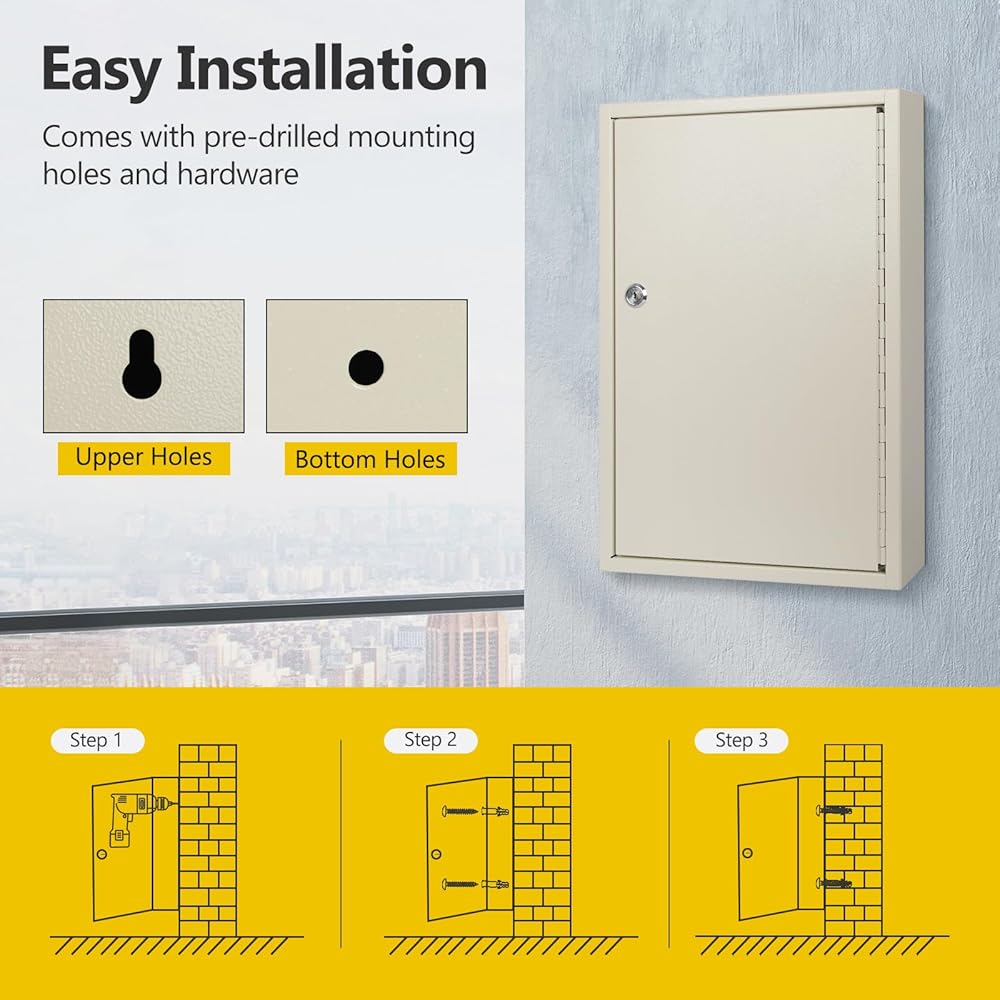 Easy Installation

Comes with pre-drilled mounting holes and hardware

Upper Holes

Bottom Holes

Step 1

Step 2

Step 3