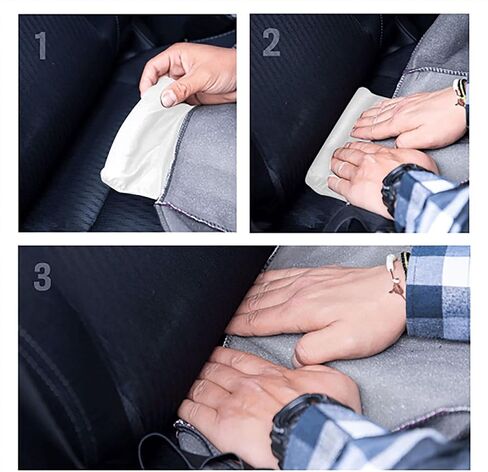 1

2

3