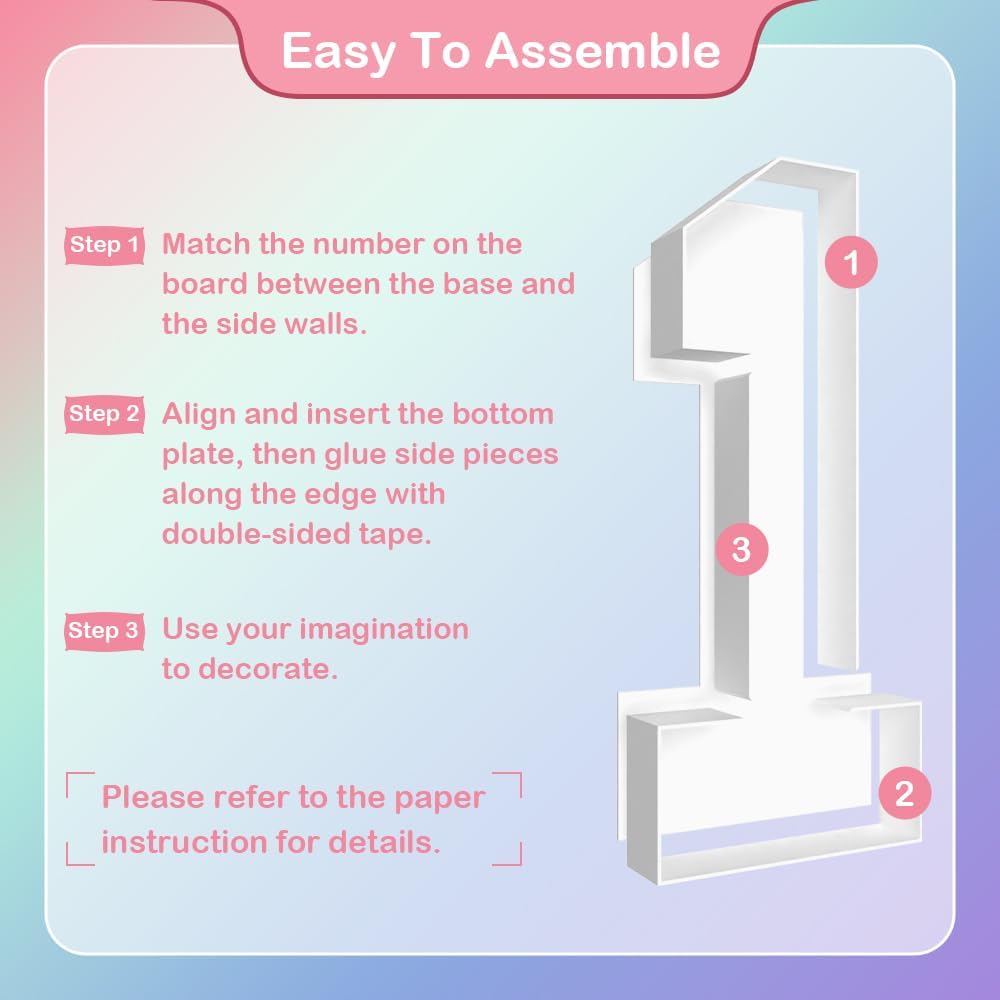 Easy To Assemble

Step 1 Match the number on the board between the base and the side walls.

Step 2 Align and insert the bottom plate, then glue side pieces along the edge with double-sided tape.

Step 3 Use your imagination to decorate.

Please refer to the paper instruction for details.

1

3

2