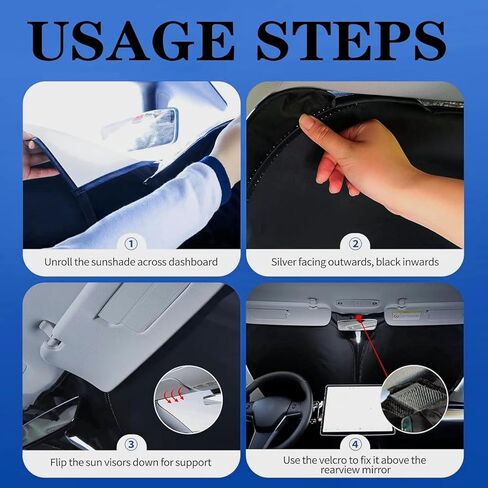 USAGE STEPS

1
Unroll the sunshade across dashboard

2
Silver facing outwards, black inwards

3
Flip the sun visors down for support

4
Use the velcro to fix it above the rearview mirror