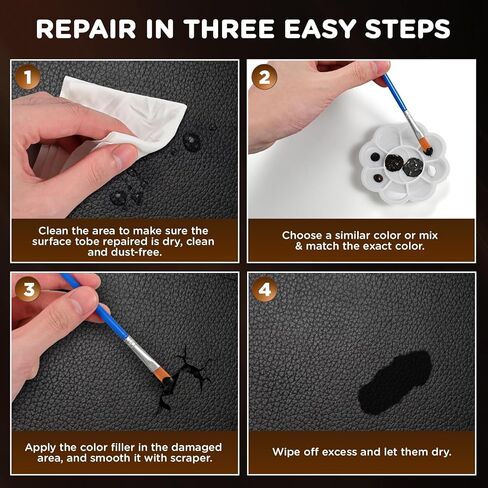 REPAIR IN THREE EASY STEPS

1

Clean the area to make sure the surface tobe repaired is dry, clean and dust-free.

2

Choose a similar color or mix & match the exact color.

3

Apply the color filler in the damaged area, and smooth it with scraper.

4

Wipe off excess and let them dry.