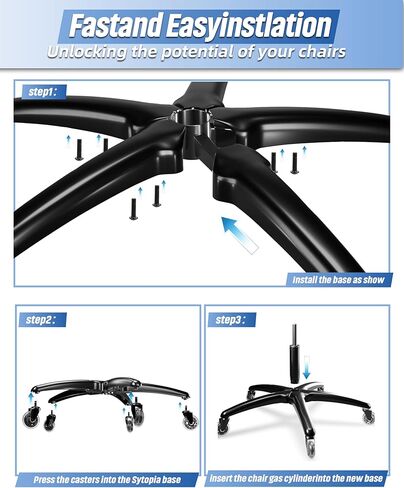 Fastand Easyinstlation
Unlocking the potential of your chairs

step1:

Install the base as show

step2:

Press the casters into the Sytopia base

step3:

Insert the chair gas cylinderinto the new base