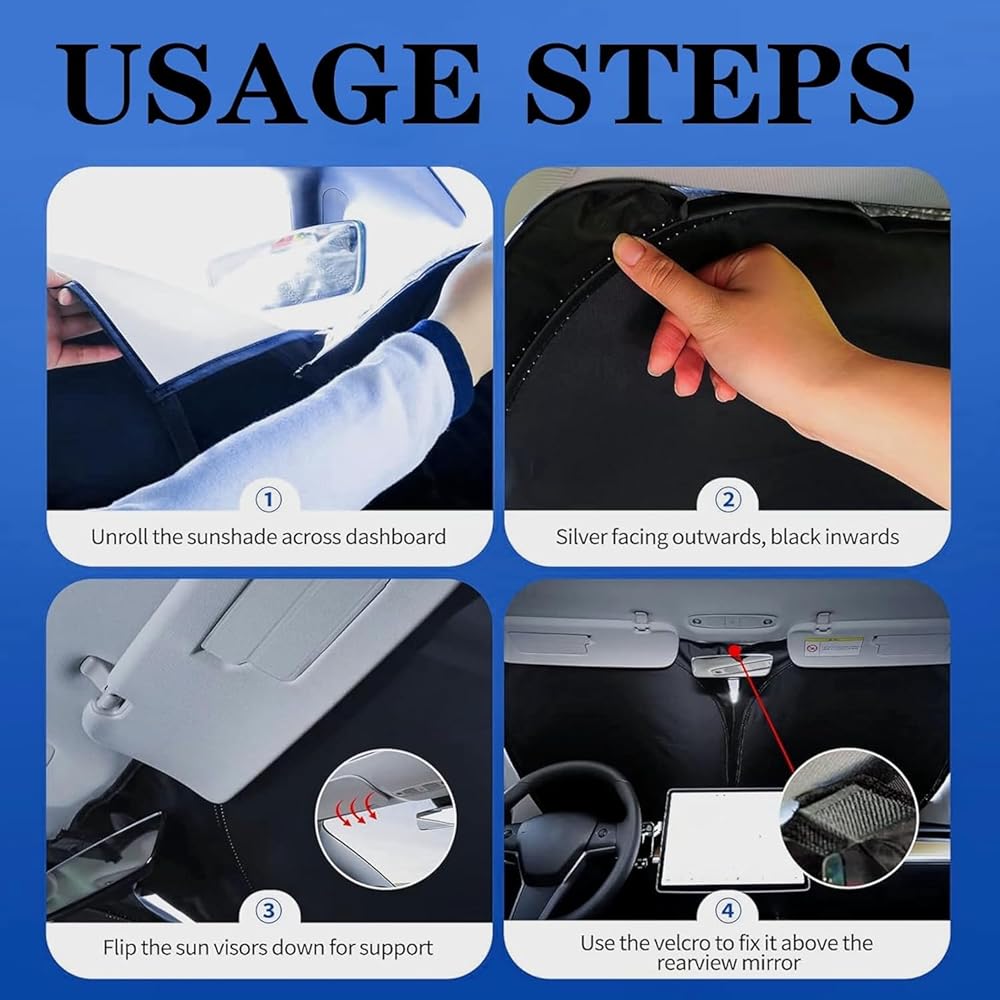 USAGE STEPS

①
Unroll the sunshade across dashboard

②
Silver facing outwards, black inwards

③
Flip the sun visors down for support

④
Use the velcro to fix it above the rearview mirror