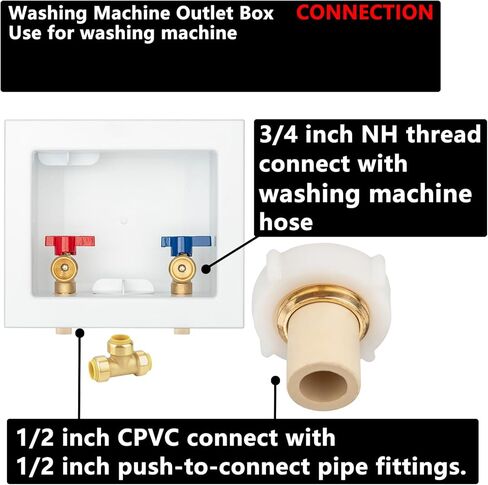 Washing Machine Outlet Box CONNECTION
Use for washing machine

3/4 inch NH thread connect with washing machine hose

1/2 inch CPVC connect with 1/2 inch push-to-connect pipe fittings.