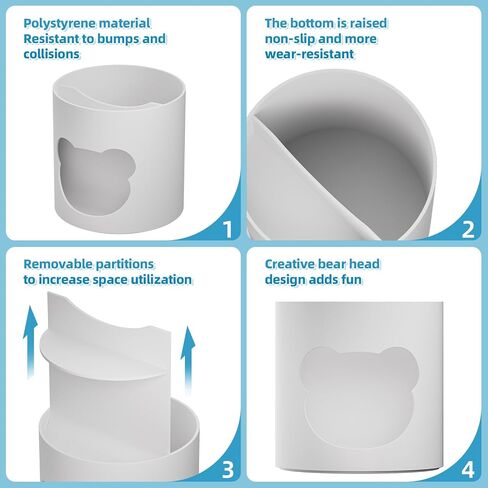 Polystyrene material
Resistant to bumps and collisions

1

The bottom is raised non-slip and more wear-resistant

2

Removable partitions to increase space utilization

3

Creative bear head design adds fun

4