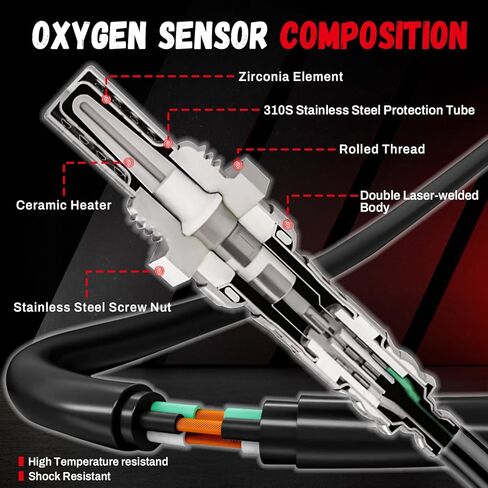 OXYGEN SENSOR COMPOSITION

Zirconia Element

310S Stainless Steel Protection Tube

Rolled Thread

Ceramic Heater

Double Laser-welded Body

Stainless Steel Screw Nut

High Temperature resistand

Shock Resistant