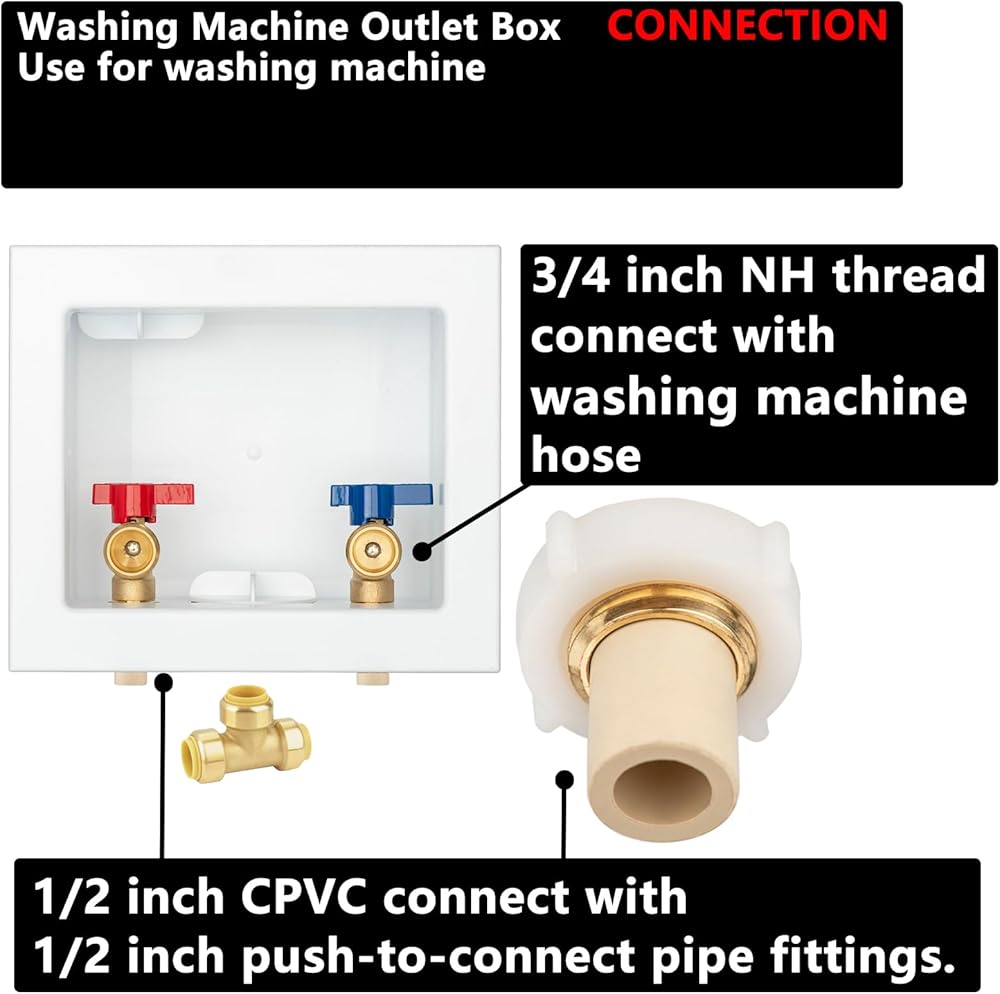 Washing Machine Outlet Box CONNECTION
Use for washing machine

3/4 inch NH thread connect with washing machine hose

1/2 inch CPVC connect with
1/2 inch push-to-connect pipe fittings.