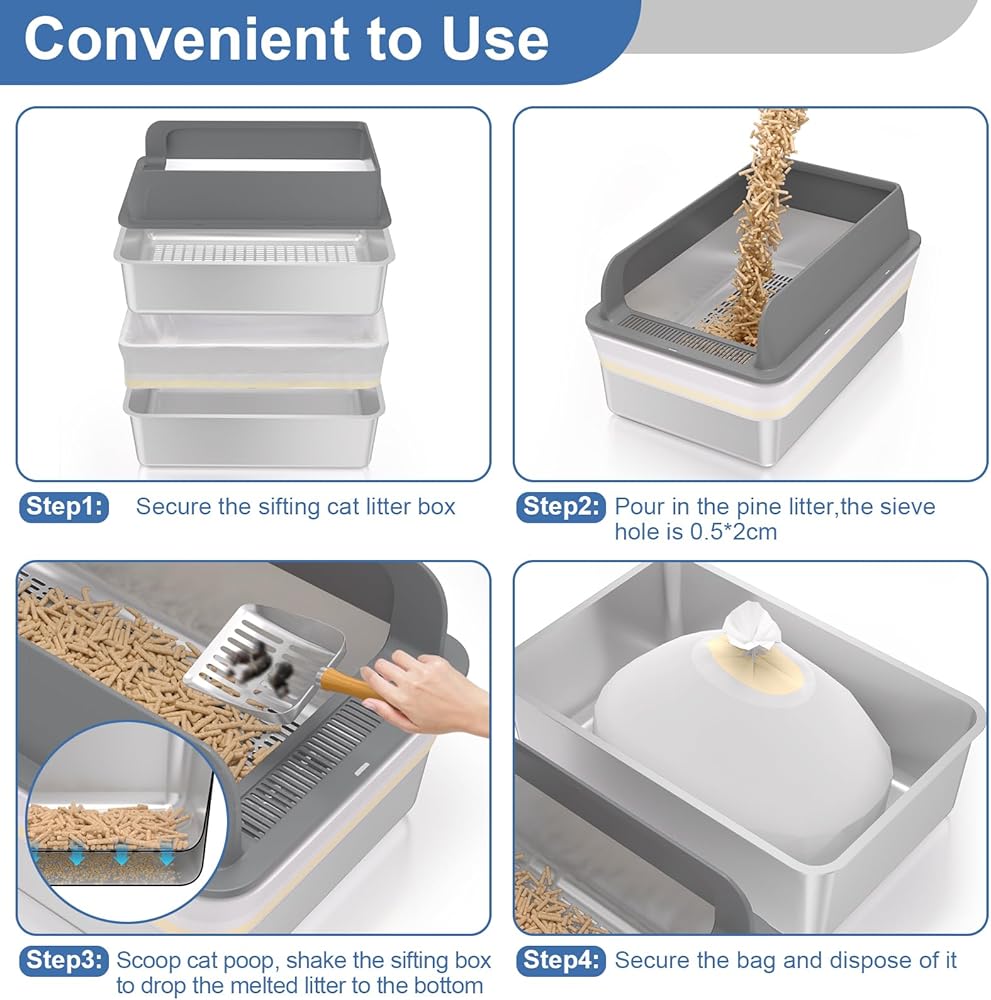 Convenient to Use

Step1: Secure the sifting cat litter box

Step2: Pour in the pine litter,the sieve hole is 0.5*2cm

Step3: Scoop cat poop, shake the sifting box to drop the melted litter to the bottom

Step4: Secure the bag and dispose of it