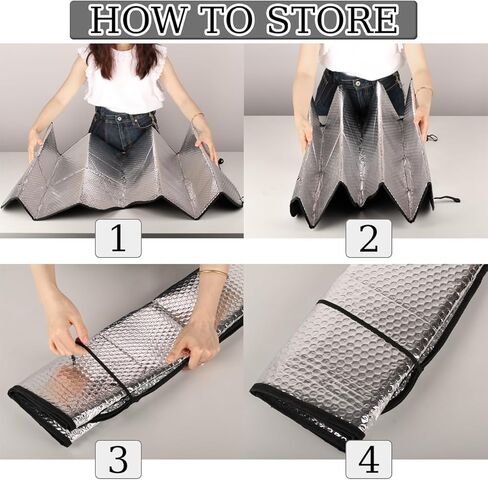 HOW TO STORE

1

2

3

4