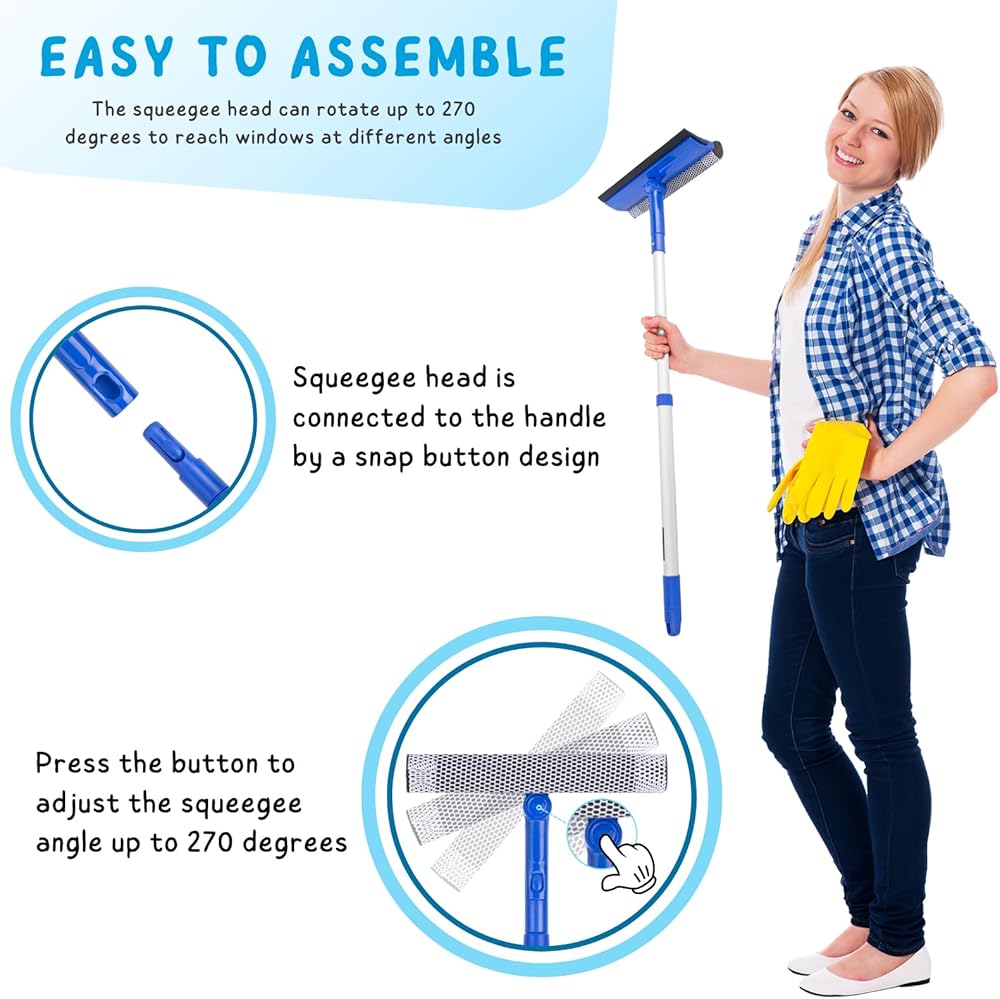 EASY TO ASSEMBLE

The squeegee head can rotate up to 270 degrees to reach windows at different angles

Squeegee head is connected to the handle by a snap button design

Press the button to adjust the squeegee angle up to 270 degrees