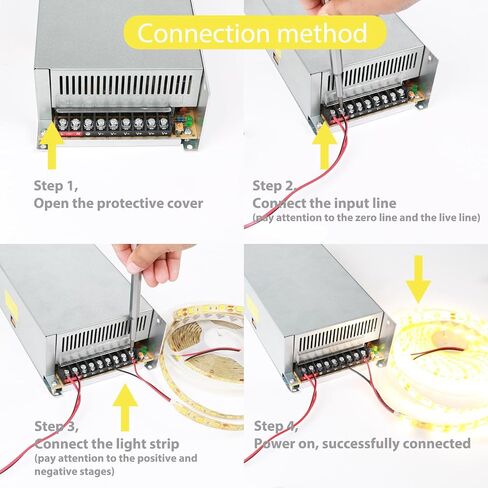 Connection method

Step 1,
Open the protective cover

Step 2,
Connect the input line
(pay attention to the zero line and the live line)

Step 3,
Connect the light strip
(pay attention to the positive and negative stages)

Step 4,
Power on, successfully connected