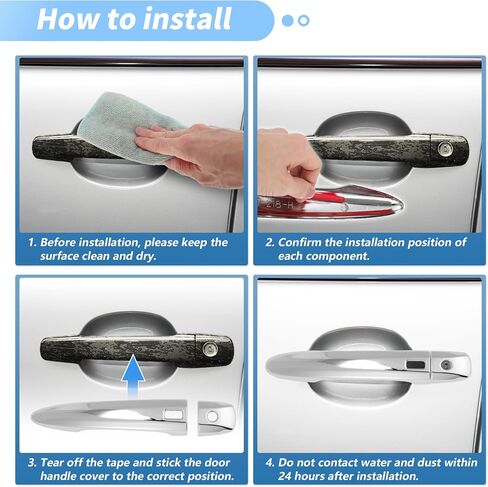 How to install

218-H

1. Before installation, please keep the surface clean and dry.

2. Confirm the installation position of each component.

3. Tear off the tape and stick the door handle cover to the correct position.

4. Do not contact water and dust within 24 hours after installation.