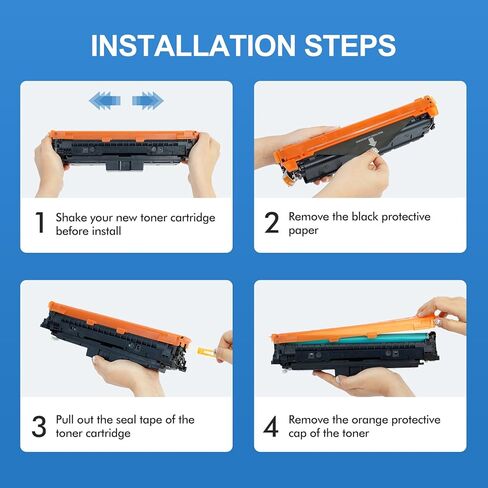 INSTALLATION STEPS

1 Shake your new toner cartridge before install

2 Remove the black protective paper

3 Pull out the seal tape of the toner cartridge

4 Remove the orange protective cap of the toner