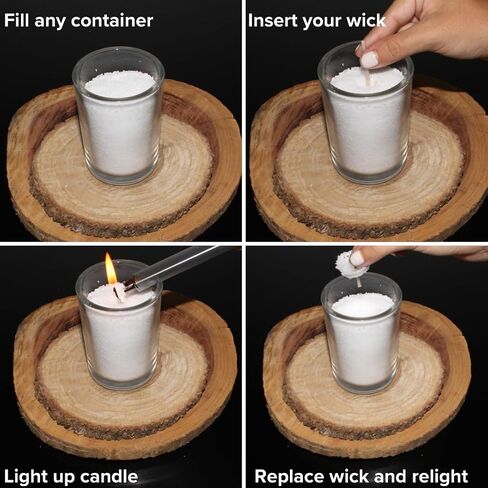 Fill any container

Insert your wick

Light up candle

Replace wick and relight