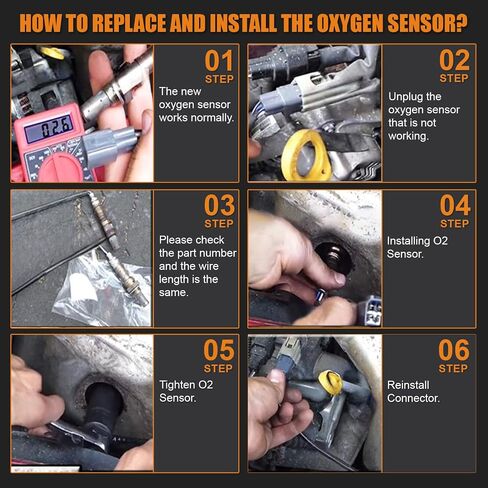 HOW TO REPLACE AND INSTALL THE OXYGEN SENSOR?

02.6

01
STEP
The new oxygen sensor works normally.

02
STEP
Unplug the oxygen sensor that is not working.

03
STEP
Please check the part number and the wire length is the same.

04
STEP
Installing O2 Sensor.

05
STEP
Tighten O2 Sensor.

06
STEP
Reinstall Connector.