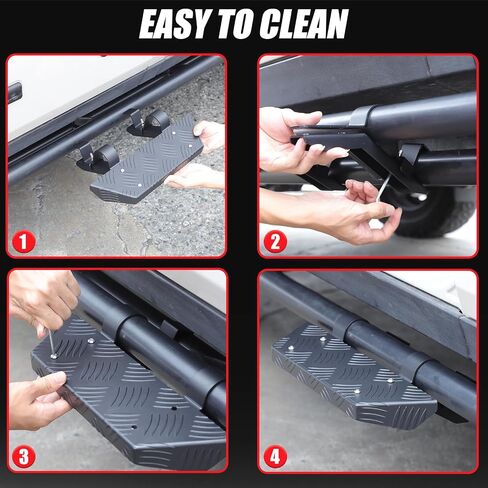 EASY TO CLEAN

1

2

3

4