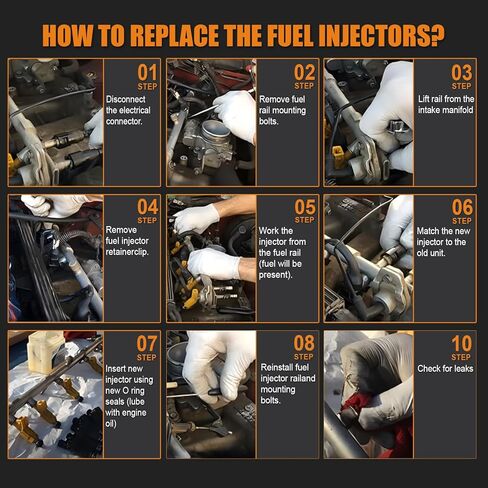 HOW TO REPLACE THE FUEL INJECTORS?

01
STEP
Disconnect the electrical connector.

02
STEP
Remove fuel rail mounting bolts.

03
STEP
Lift rail from the intake manifold

04
STEP
Remove fuel injector retainerclip.

05
STEP
Work the injector from the fuel rail (fuel will be present).

06
STEP
Match the new injector to the old unit.

07
STEP
Insert new injector using new O ring seals (lube with engine oil)

08
STEP
Reinstall fuel injector railand mounting bolts.

10
STEP
Check for leaks