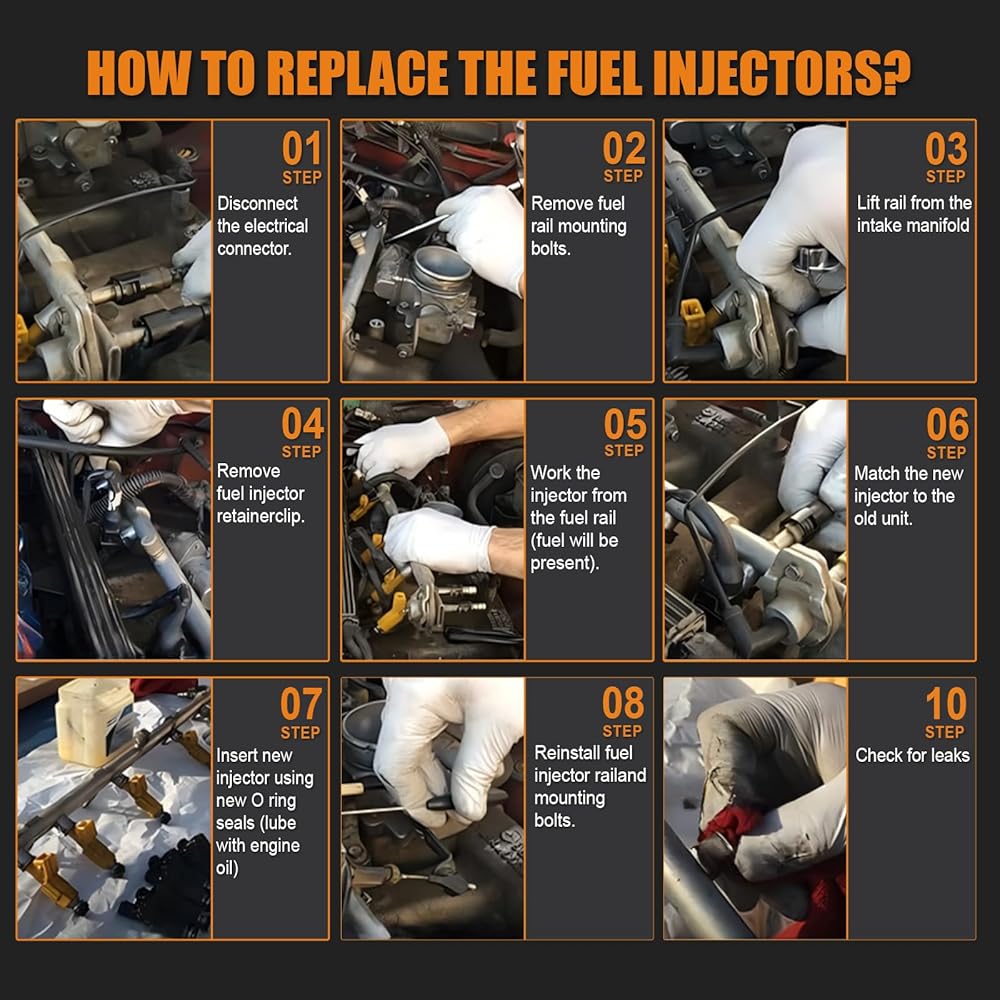 HOW TO REPLACE THE FUEL INJECTORS?

01
STEP
Disconnect the electrical connector.

02
STEP
Remove fuel rail mounting bolts.

03
STEP
Lift rail from the intake manifold

04
STEP
Remove fuel injector retainerclip.

05
STEP
Work the injector from the fuel rail (fuel will be present).

06
STEP
Match the new injector to the old unit.

07
STEP
Insert new injector using new O ring seals (lube with engine oil)

08
STEP
Reinstall fuel injector railand mounting bolts.

10
STEP
Check for leaks