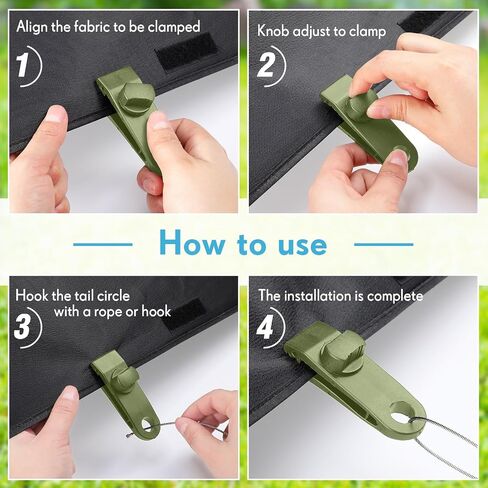 Align the fabric to be clamped

1

Knob adjust to clamp

2

How to use

Hook the tail circle with a rope or hook

3

The installation is complete

4