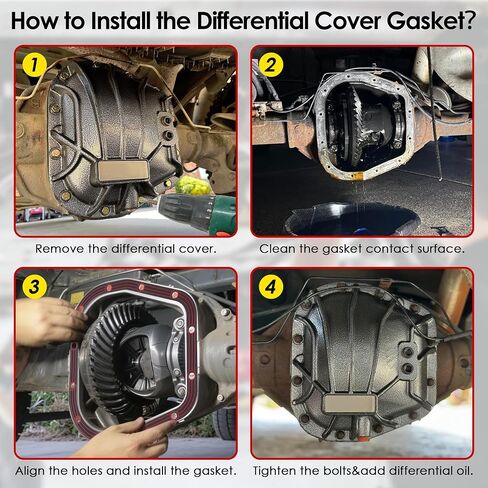 How to Install the Differential Cover Gasket?

1

Remove the differential cover.

2

Clean the gasket contact surface.

3

Align the holes and install the gasket.

4

Tighten the bolts&add differential oil.