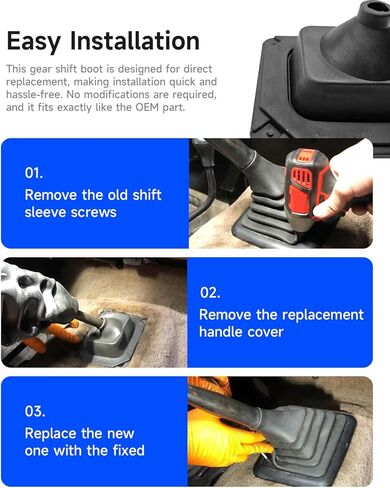 Easy Installation

This gear shift boot is designed for direct replacement, making installation quick and hassle-free. No modifications are required, and it fits exactly like the OEM part.

01.
Remove the old shift sleeve screws

02.
Remove the replacement handle cover

03.
Replace the new one with the fixed