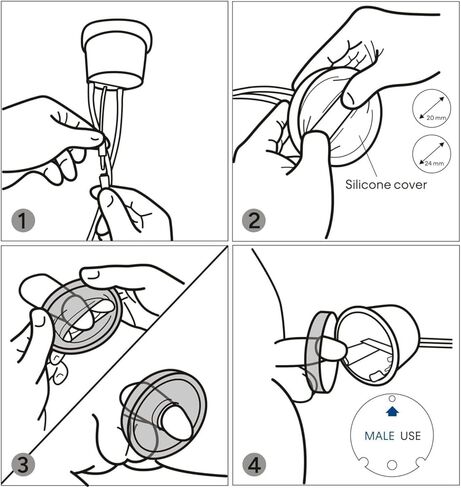 1

20 mm

24 mm

Silicone cover

2

3

MALE USE

4