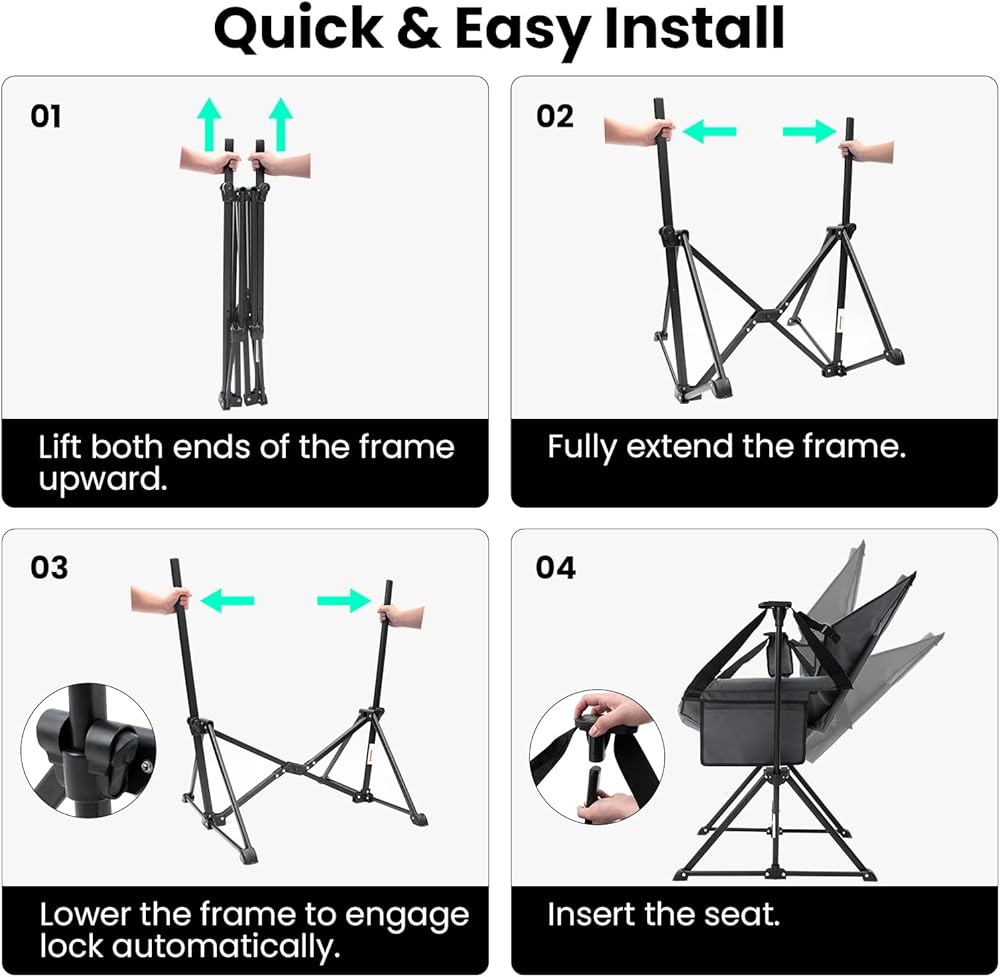 Quick & Easy Install

01

Lift both ends of the frame upward.

02

Fully extend the frame.

03

Lower the frame to engage lock automatically.

04

Insert the seat.