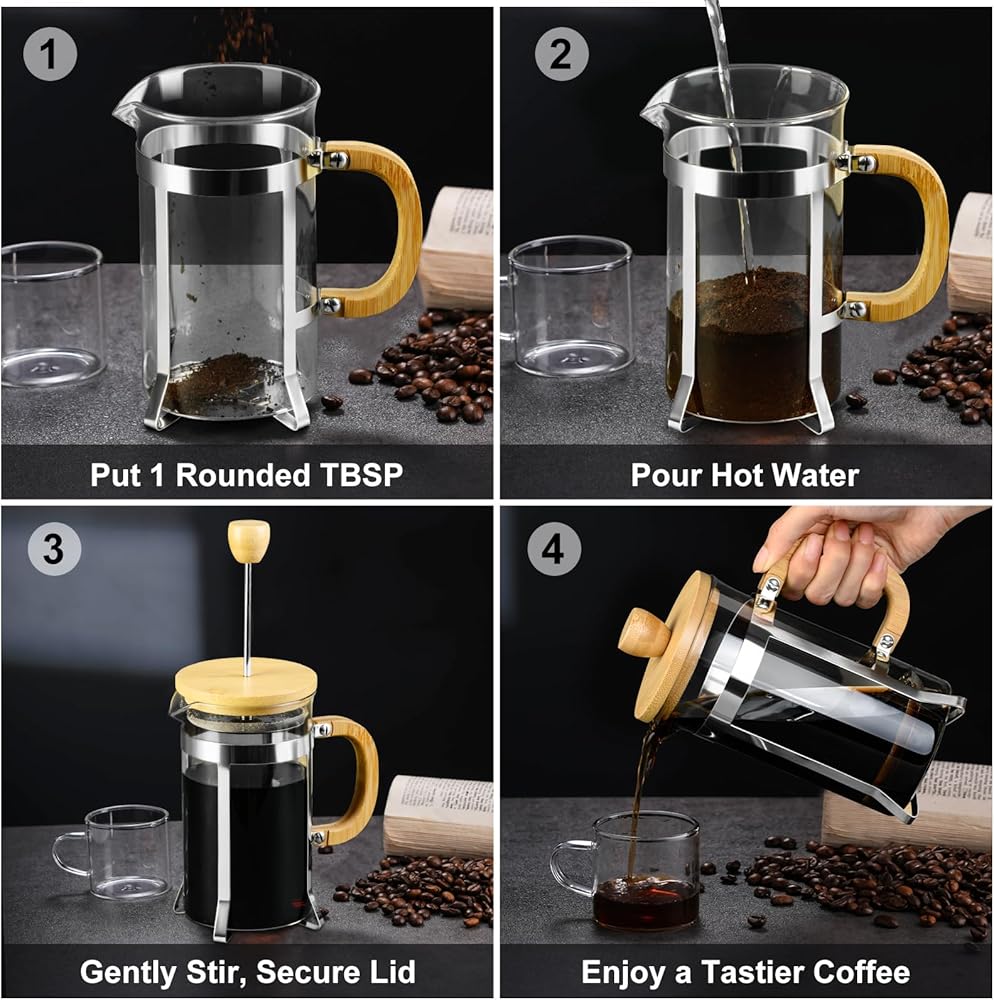 1

Put 1 Rounded TBSP

2

Pour Hot Water

3

Gently Stir, Secure Lid

4

Enjoy a Tastier Coffee