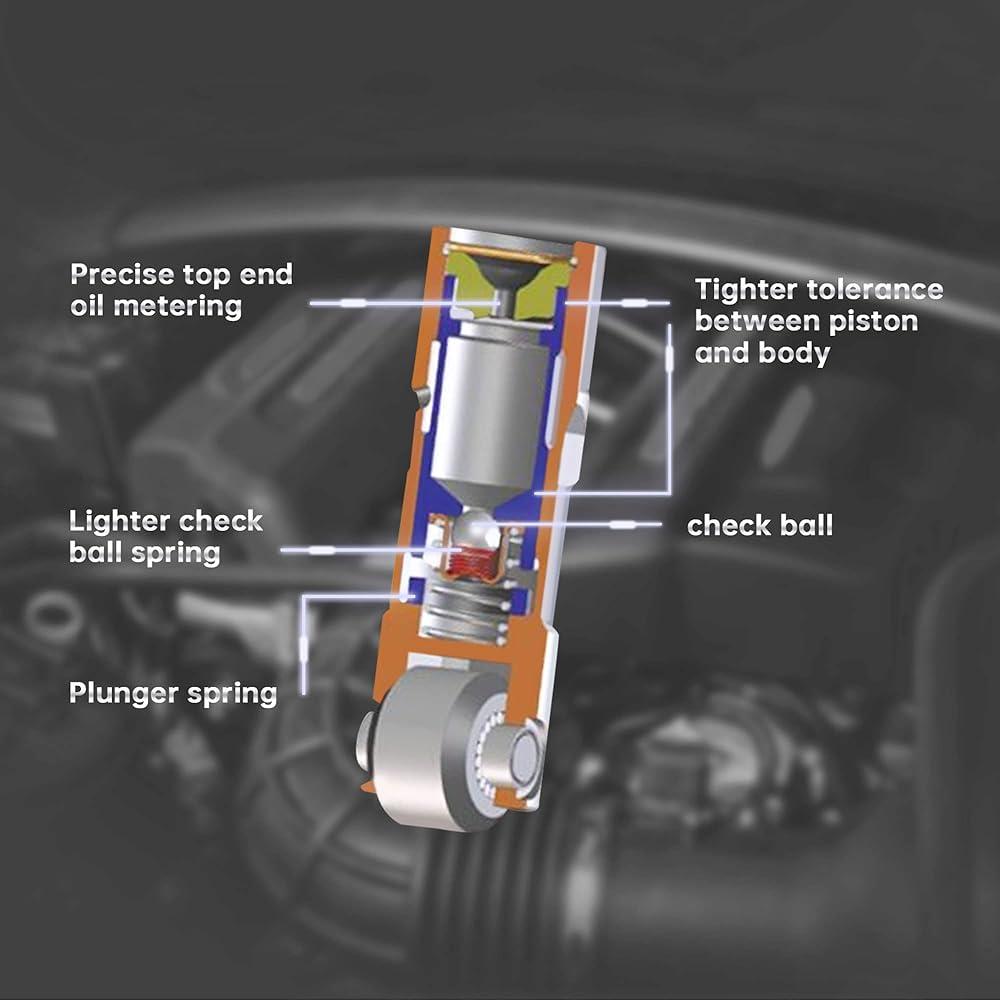 Precise top end oil metering

Tighter tolerance between piston and body

Lighter check ball spring

check ball

Plunger spring