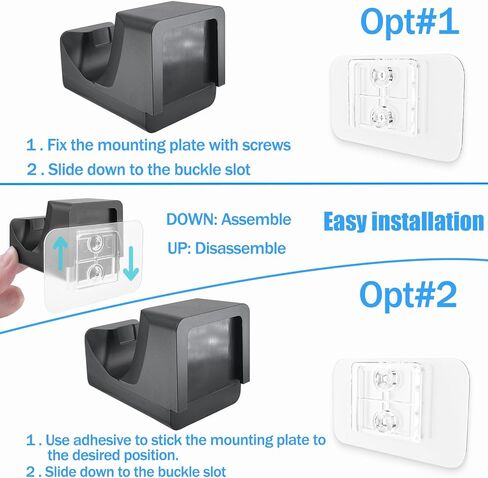 Opt#1

1 . Fix the mounting plate with screws
2 . Slide down to the buckle slot

DOWN: Assemble
UP: Disassemble

Easy installation

Opt#2

1 . Use adhesive to stick the mounting plate to the desired position.
2 . Slide down to the buckle slot