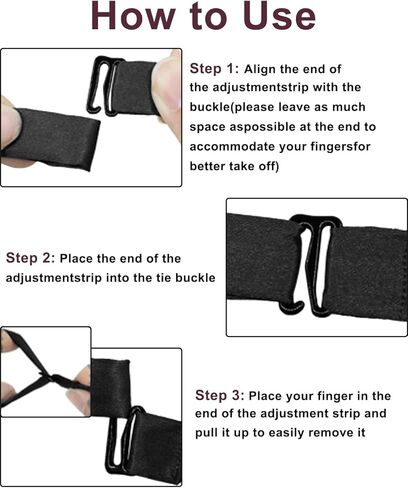 How to Use

Step 1: Align the end of the adjustmentstrip with the buckle(please leave as much space aspossible at the end to accommodate your fingersfor better take off)

Step 2: Place the end of the adjustmentstrip into the tie buckle

Step 3: Place your finger in the end of the adjustment strip and pull it up to easily remove it