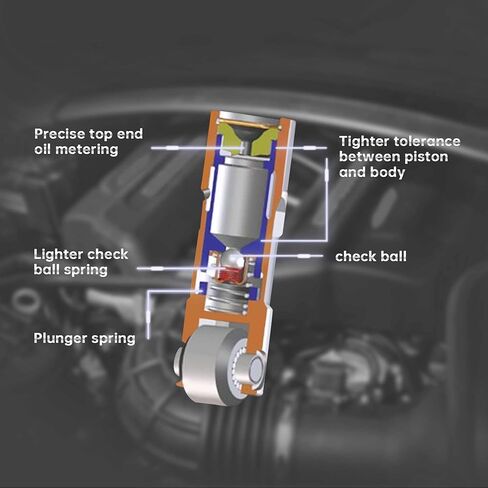 Precise top end oil metering

Tighter tolerance between piston and body

Lighter check ball spring

check ball

Plunger spring