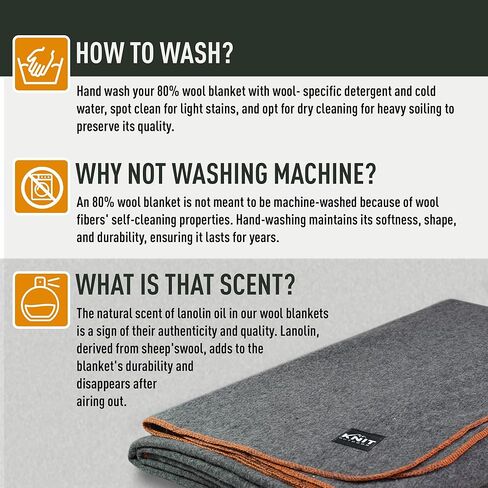 HOW TO WASH?

Hand wash your 80% wool blanket with wool- specific detergent and cold water, spot clean for light stains, and opt for dry cleaning for heavy soiling to preserve its quality.

WHY NOT WASHING MACHINE?

An 80% wool blanket is not meant to be machine-washed because of wool fibers' self-cleaning properties. Hand-washing maintains its softness, shape, and durability, ensuring it lasts for years.

WHAT IS THAT SCENT?

The natural scent of lanolin oil in our wool blankets is a sign of their authenticity and quality. Lanolin, derived from sheep'swool, adds to the blanket's durability and disappears after airing out.

KNIT