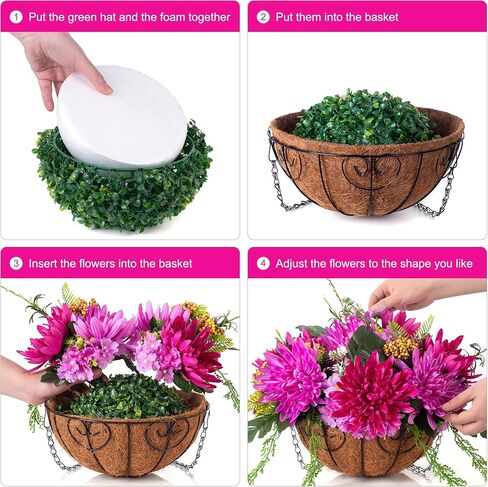 1 Put the green hat and the foam together

2 Put them into the basket

3 Insert the flowers into the basket

4 Adjust the flowers to the shape you like