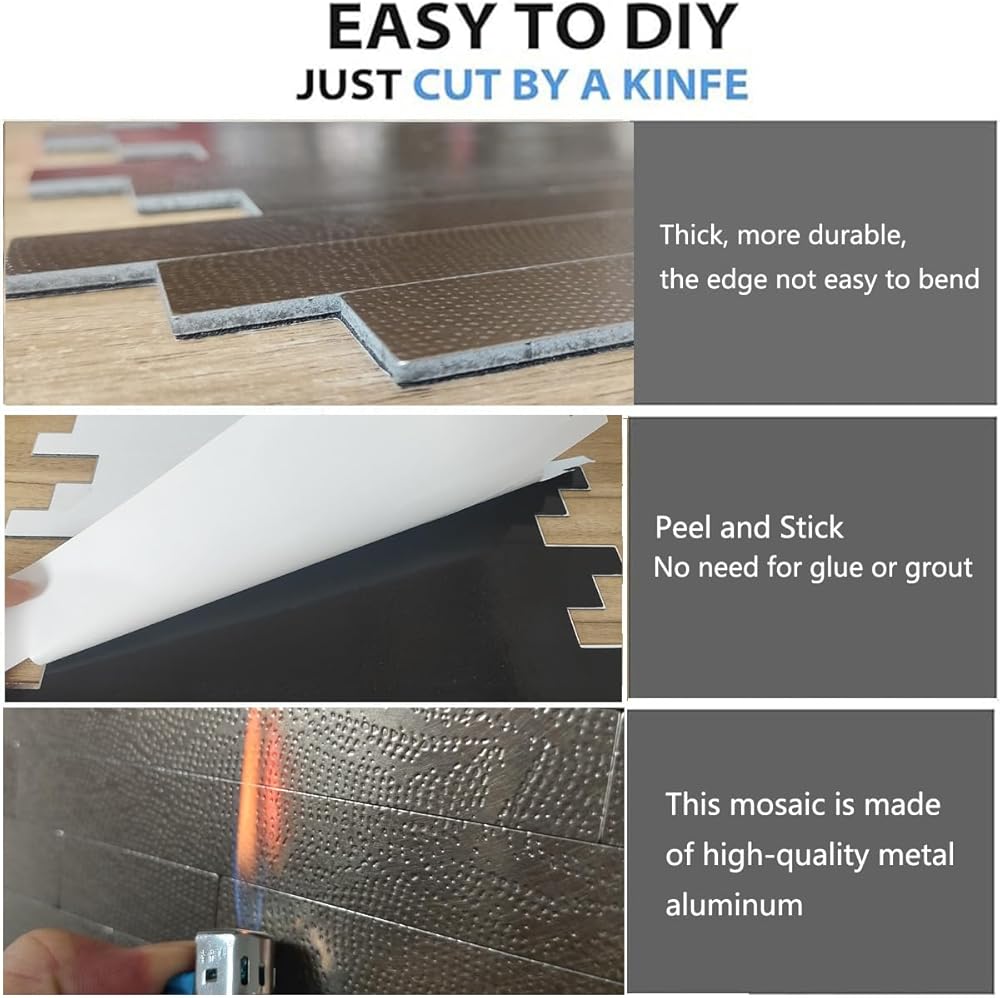 EASY TO DIY
JUST CUT BY A KINFE

Thick, more durable,
the edge not easy to bend

Peel and Stick
No need for glue or grout

This mosaic is made of high-quality metal aluminum