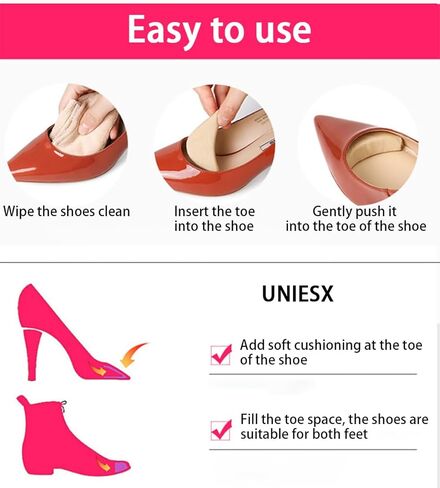 Easy to use

Wipe the shoes clean

Insert the toe into the shoe

Gently push it into the toe of the shoe

UNIESX

Add soft cushioning at the toe of the shoe

Fill the toe space, the shoes are suitable for both feet