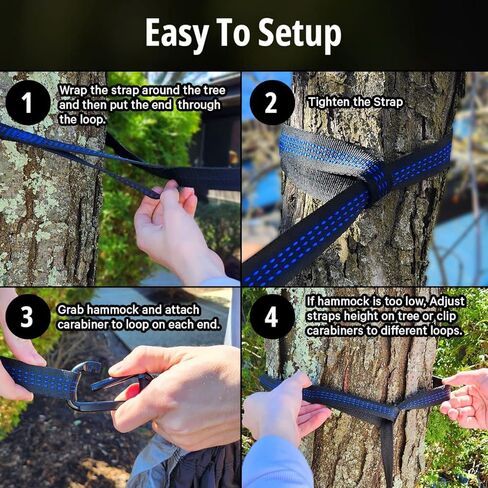 Easy To Setup

1

Wrap the strap around the tree and then put the end  through the loop.

2

Tighten the Strap

3

Grab hammock and attach carabiner to loop on each end.

4

If hammock is too low, Adjust straps height on tree or clip carabiners to different loops.